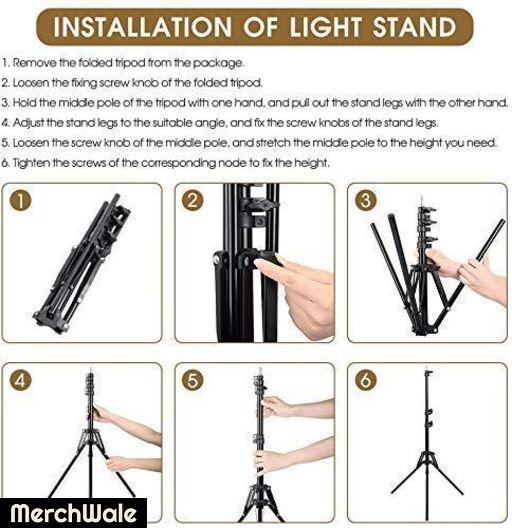 INSTALLATION OF LIGHT STAND

1. Remove the folded tripod from the package.
2. Loosen the fixing screw knob of the folded tripod.
3. Hold the middle pole of the tripod with one hand, and pull out the stand legs with the other hand.
4. Adjust the stand legs to the suitable angle, and fix the screw knobs of the stand legs.
5. Loosen the screw knob of the middle pole, and stretch the middle pole to the height you need.
6. Tighten the screws of the corresponding node to fix the height.

1

2

3

4

5

6

MerchWale