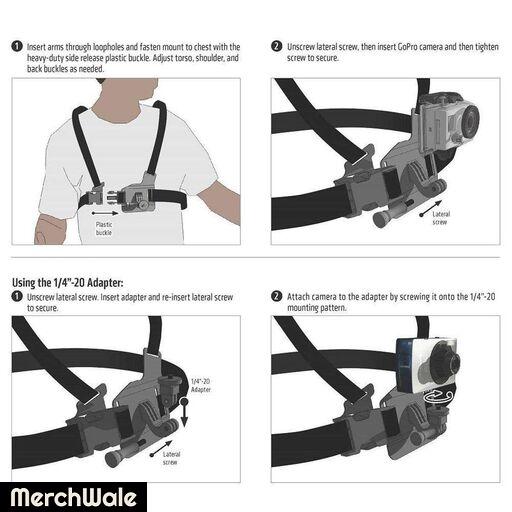 1 Insert arms through loopholes and fasten mount to chest with the heavy-duty side release plastic buckle. Adjust torso, shoulder, and back buckles as needed.

Plastic buckle

2 Unscrew lateral screw, then insert GoPro camera and then tighten screw to secure.

Lateral screw

Using the 1/4"-20 Adapter:

1 Unscrew lateral screw. Insert adapter and re-insert lateral screw to secure.

1/4"-20 Adapter

Lateral screw

2 Attach camera to the adapter by screwing it onto the 1/4"-20 mounting pattern.

MerchWale