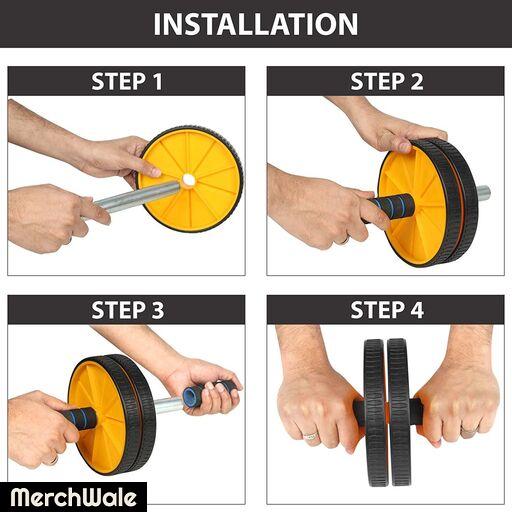 INSTALLATION

STEP 1

STEP 2

STEP 3

STEP 4

MerchWale