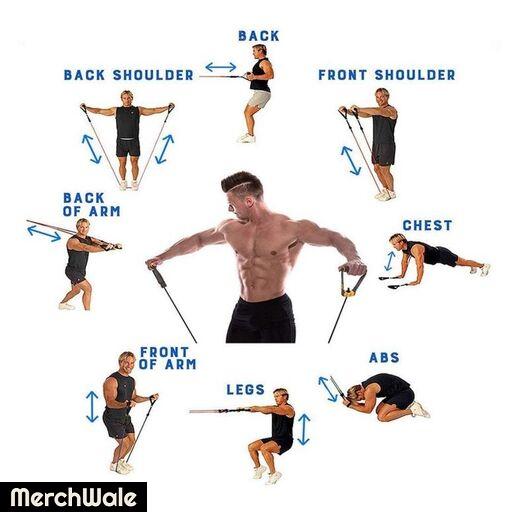 BACK

BACK SHOULDER

FRONT SHOULDER

BACK OF ARM

CHEST

FRONT OF ARM

ABS

LEGS

MerchWale