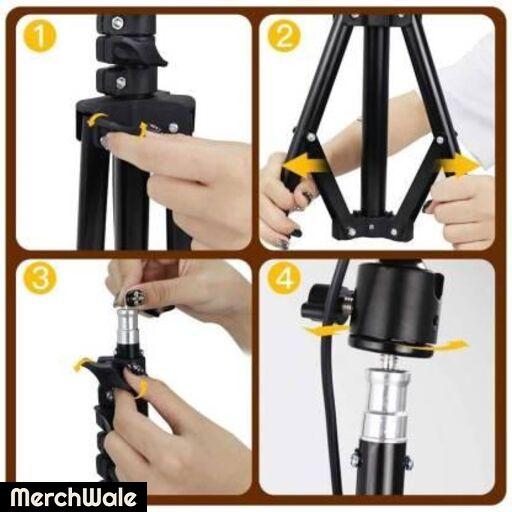 1

2

3

4

MerchWale