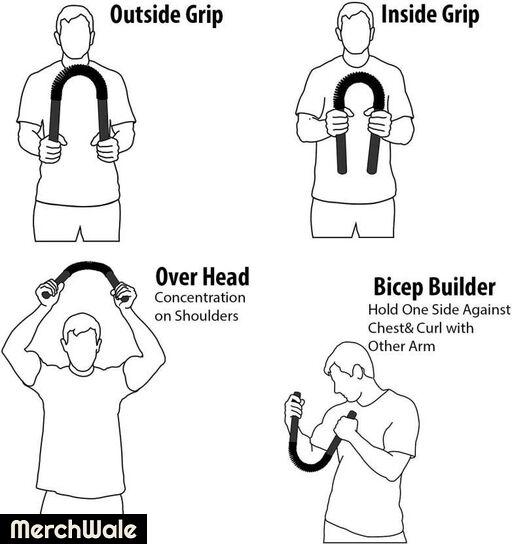 Outside Grip

Inside Grip

Over Head
Concentration on Shoulders

Bicep Builder
Hold One Side Against Chest& Curl with Other Arm

MerchWale