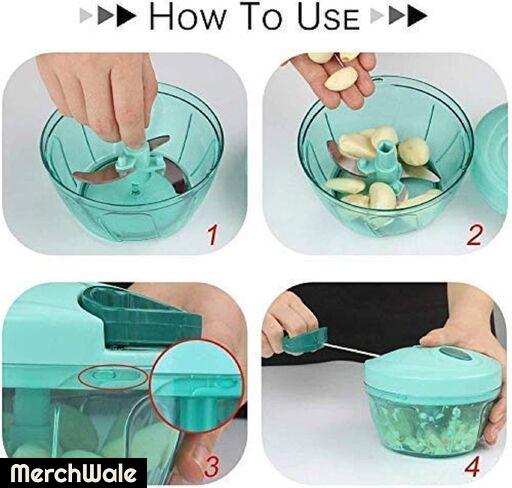 HOW TO USE

1

2

3

4

MerchWale