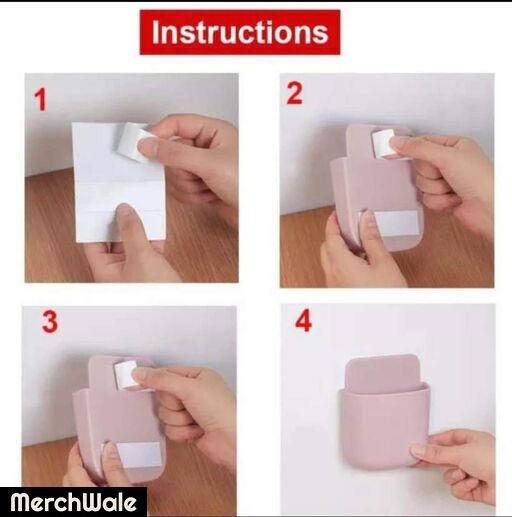 Instructions

1

2

3

4

MerchWale