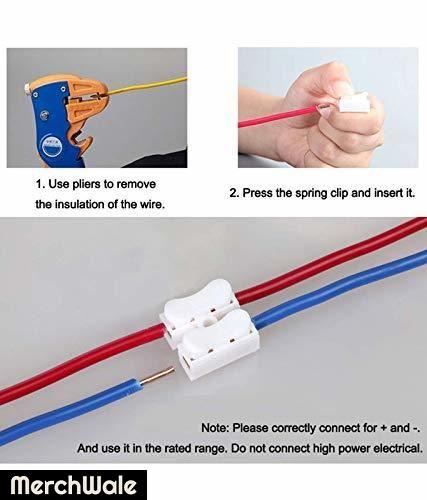 1. Use pliers to remove the insulation of the wire.

2. Press the spring clip and insert it.

Note: Please correctly connect for + and -.
And use it in the rated range. Do not connect high power electrical.

MerchWale