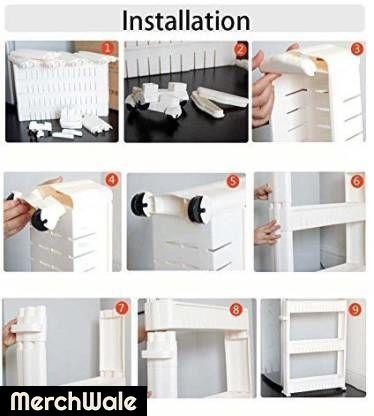 Installation

1

2

3

4

5

6

7

8

9

MerchWale